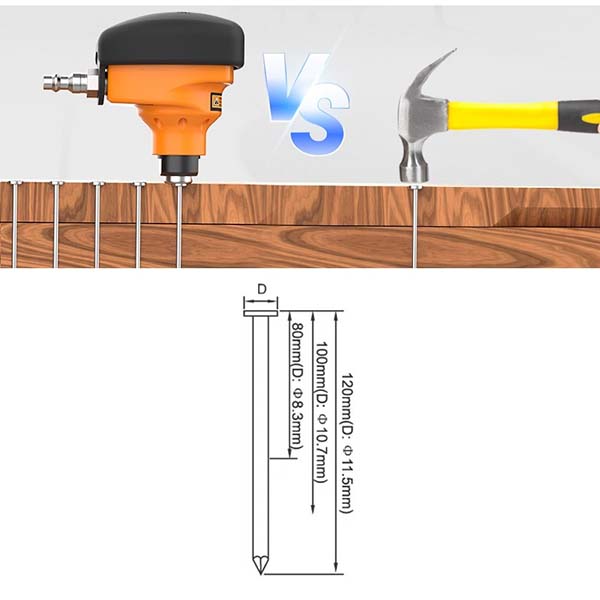 VS

D

80mm(D: Φ8.3mm)

100mm(D: Φ10.7mm)

120mm(D: Φ11.5mm)